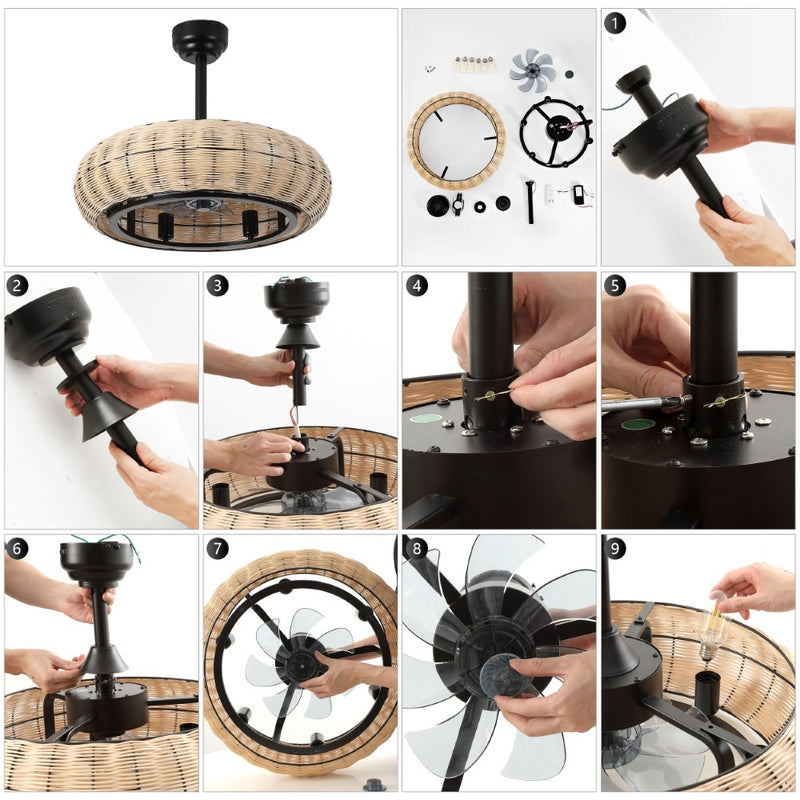 1

2

3

4

5

6

7

8

9